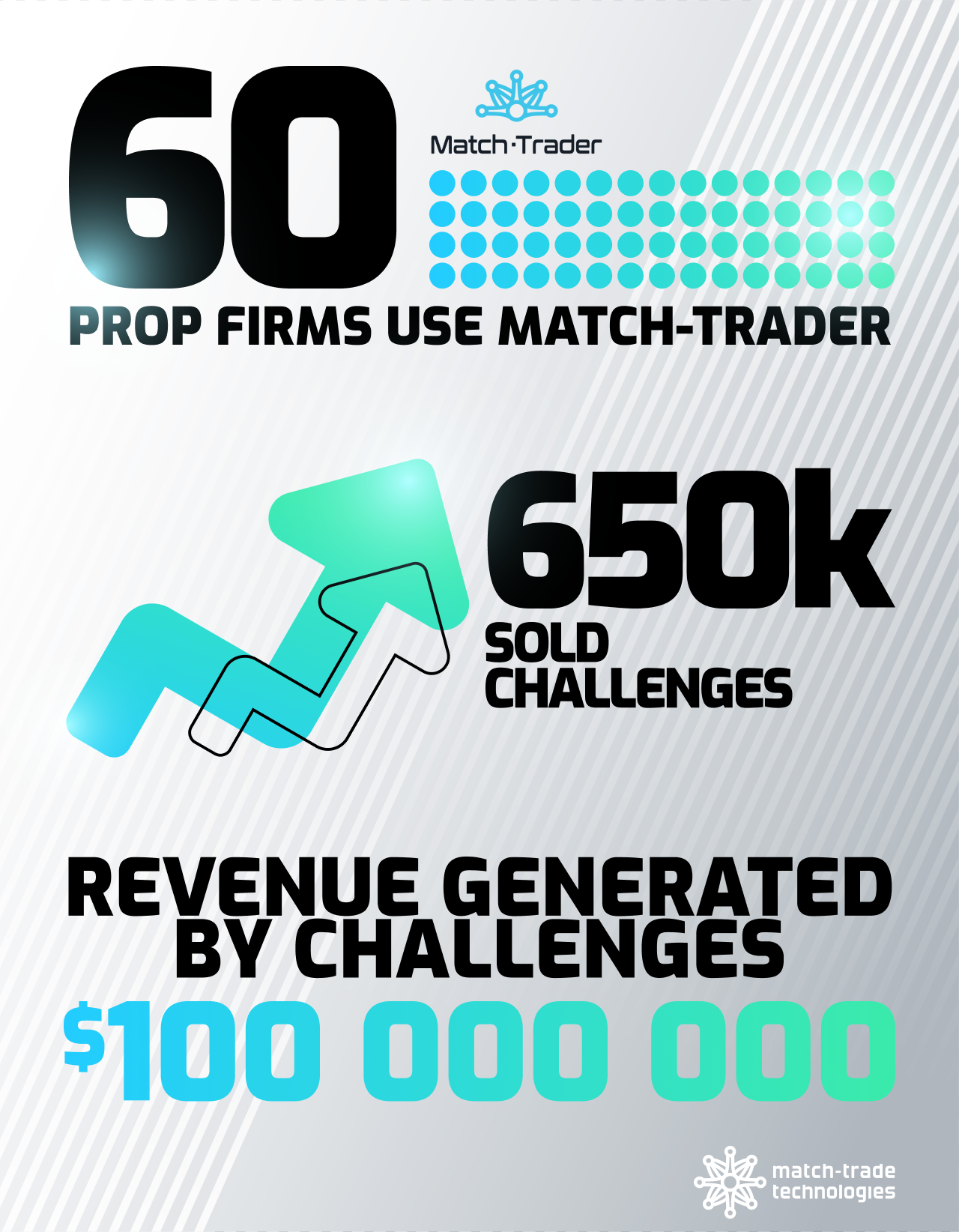 60

Match·Trader

PROP FIRMS USE MATCH-TRADER

650k
SOLD CHALLENGES

REVENUE GENERATED BY CHALLENGES
$100 000 000

match-trade technologies